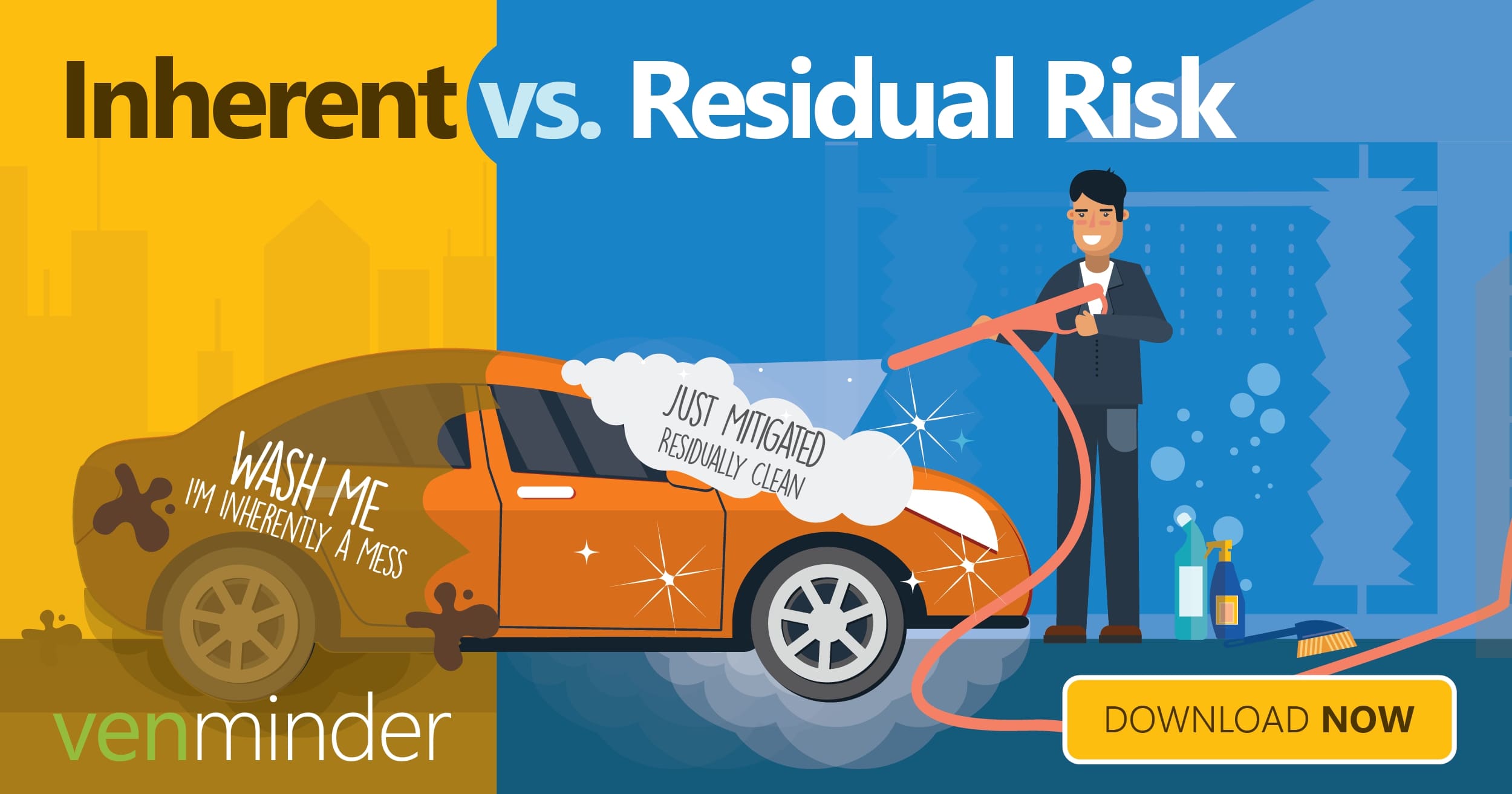 Inherent vs. Residual Risk

WASH ME
I'M INHERENTLY A MESS

JUST MITIGATED
RESIDUALLY CLEAN

venminder

DOWNLOAD NOW