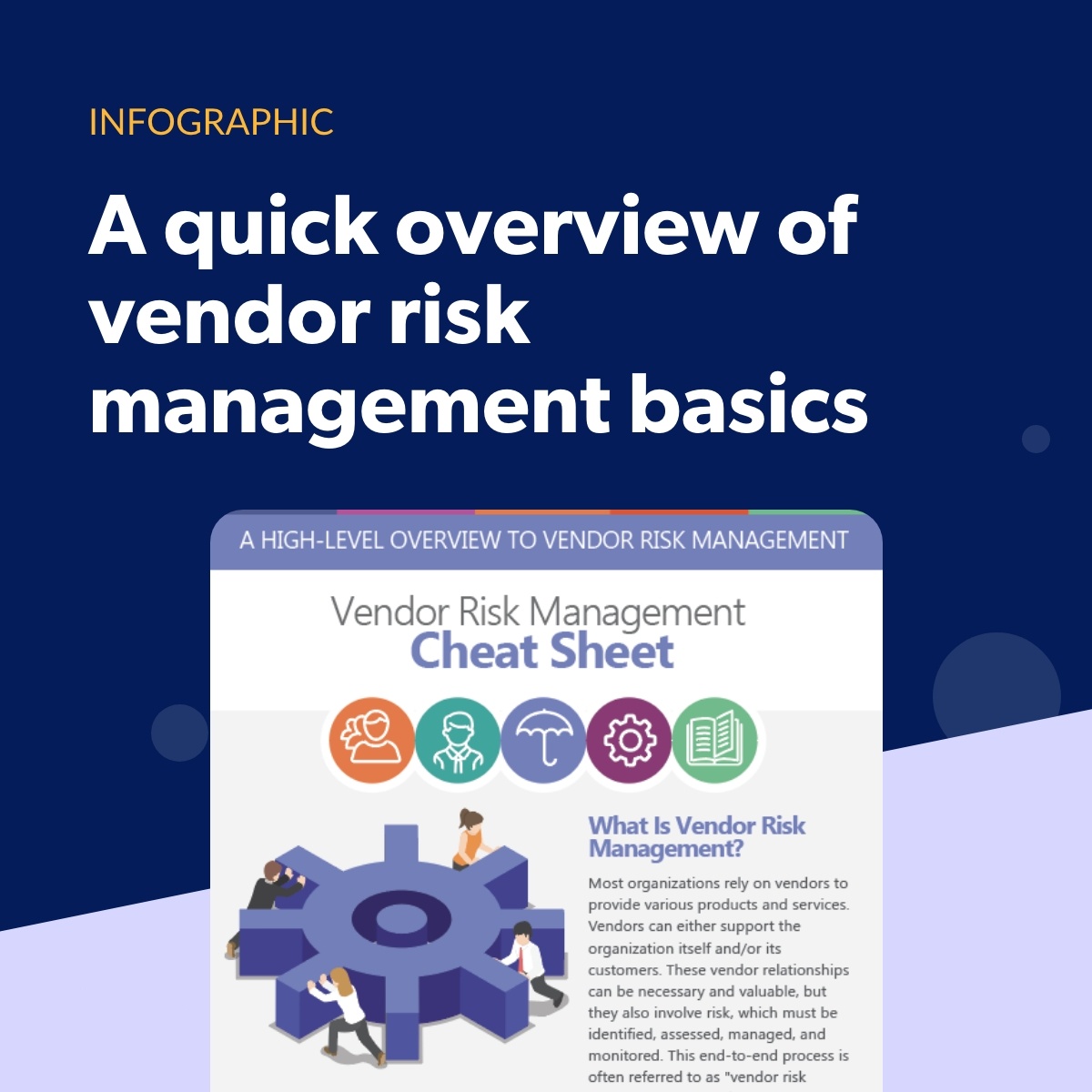 INFOGRAPHIC

A quick overview of vendor risk management basics

A HIGH-LEVEL OVERVIEW TO VENDOR RISK MANAGEMENT

Vendor Risk Management
Cheat Sheet

What Is Vendor Risk Management?

Most organizations rely on vendors to provide various products and services. Vendors can either support the organization itself and/or its customers. These vendor relationships can be necessary and valuable, but they also involve risk, which must be identified, assessed, managed, and monitored. This end-to-end process is often referred to as "vendor risk