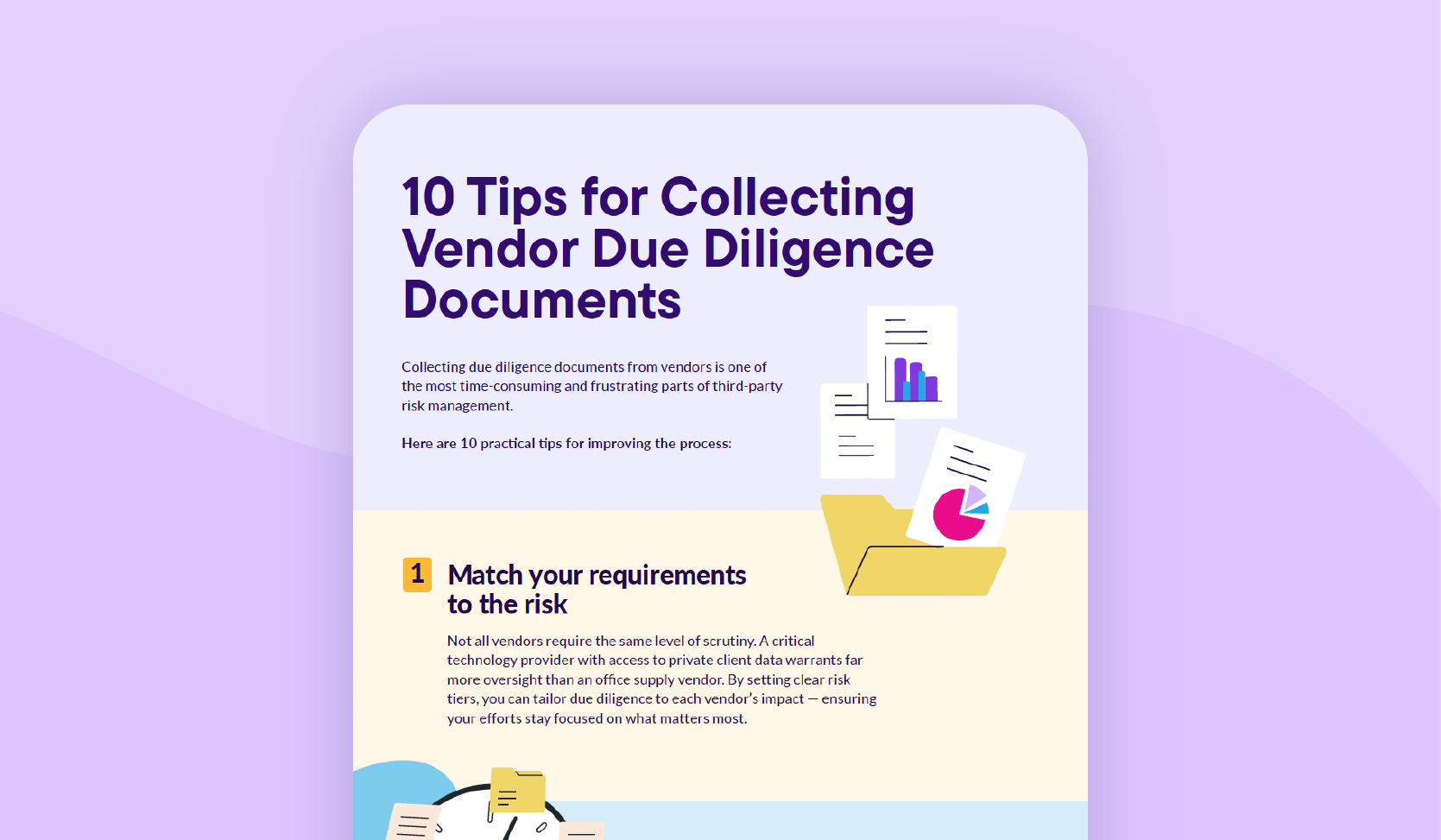 10 Tips for Collecting Vendor Due Diligence Documents

Collecting due diligence documents from vendors is one of the most time-consuming and frustrating parts of third-party risk management.

Here are 10 practical tips for improving the process:

1 Match your requirements to the risk

Not all vendors require the same level of scrutiny. A critical technology provider with access to private client data warrants far more oversight than an office supply vendor. By setting clear risk tiers, you can tailor due diligence to each vendor's impact — ensuring your efforts stay focused on what matters most.