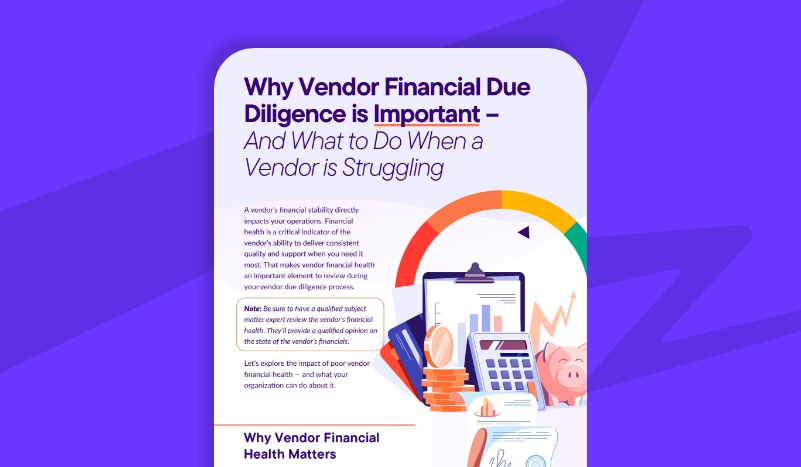 Why Vendor Financial Due Diligence is Important – And What to Do When a Vendor is Struggling

A vendor's financial stability directly impacts your operations. Financial health is a critical indicator of the vendor's ability to deliver consistent quality and support when you need it most. That makes vendor financial health an important element to review during your vendor due diligence process.

Note: Be sure to have a qualified subject matter expert review the vendor's financial health. They'll provide a qualified opinion on the state of the vendor's financials.

Let's explore the impact of poor vendor financial health — and what your organization can do about it.

Why Vendor Financial Health Matters