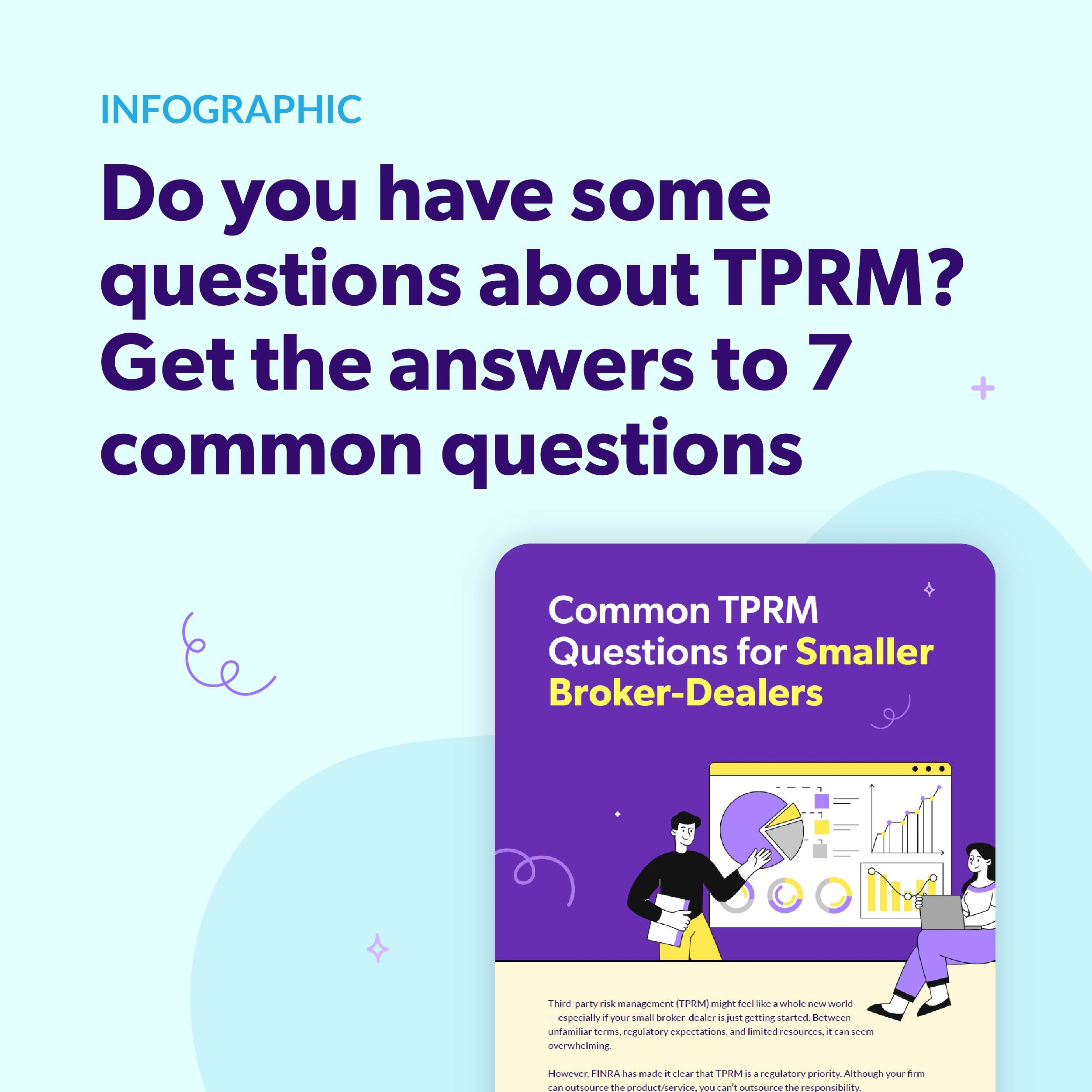 INFOGRAPHIC

Do you have some questions about TPRM? Get the answers to 7 common questions

Common TPRM Questions for Smaller Broker-Dealers

Third-party risk management (TPRM) might feel like a whole new world — especially if your small broker-dealer is just getting started. Between unfamiliar terms, regulatory expectations, and limited resources, it can seem overwhelming.

However, FINRA has made it clear that TPRM is a regulatory priority. Although your firm can outsource the product/service, you can't outsource the responsibility.