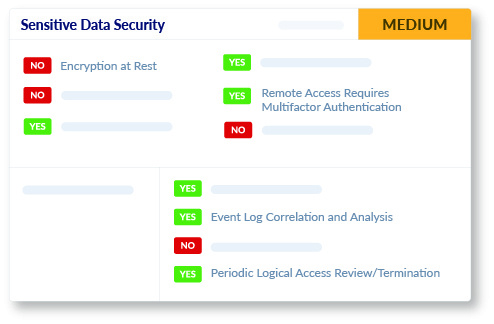 Sensitive Data Security

MEDIUM

NO Encryption at Rest

NO

YES

YES

YES Remote Access Requires Multifactor Authentication

NO

YES

YES Event Log Correlation and Analysis

NO

YES Periodic Logical Access Review/Termination